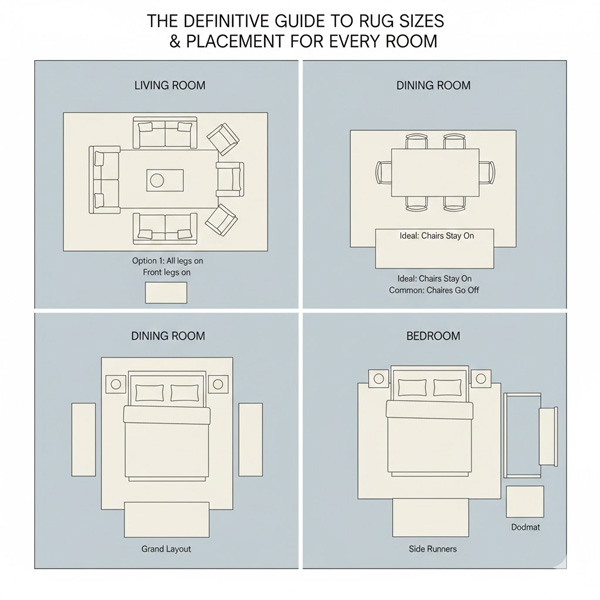 THE DEFINITIVE GUIDE TO RUG SIZES & PLACEMENT FOR EVERY ROOM

LIVING ROOM

Option 1: All legs on
Front legs on

DINING ROOM

Ideal: Chairs Stay On

Ideal: Chairs Stay On
Common: Chaires Go Off

DINING ROOM

Grand Layout

BEDROOM

Dodmat

Side Runners