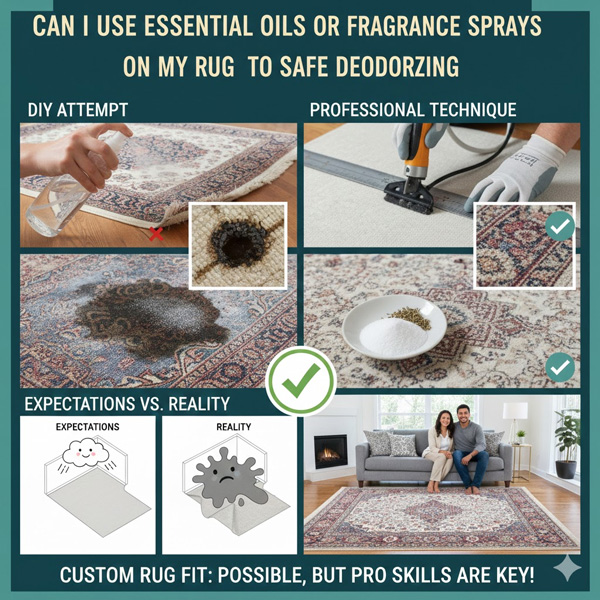 CAN I USE ESSENTIAL OILS OR FRAGRANCE SPRAYS ON MY RUG TO SAFE DEODORZING

DIY ATTEMPT

PROFESSIONAL TECHNIQUE

EXPECTATIONS VS. REALITY

EXPECTATIONS

REALITY

CUSTOM RUG FIT: POSSIBLE, BUT PRO SKILLS ARE KEY!