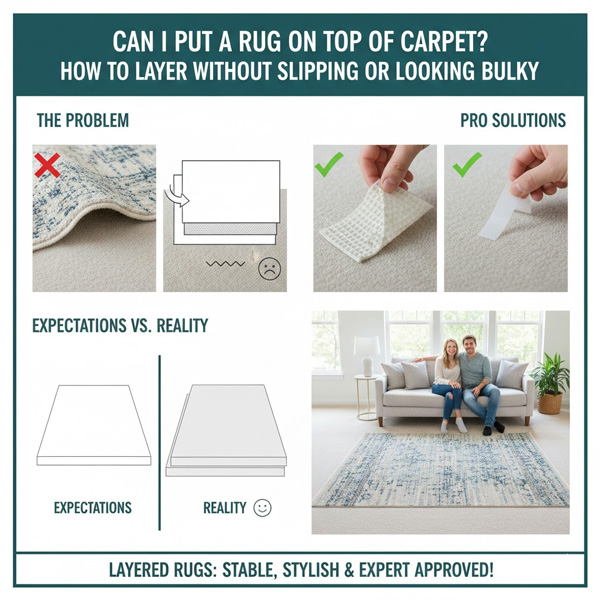 CAN I PUT A RUG ON TOP OF CARPET?
HOW TO LAYER WITHOUT SLIPPING OR LOOKING BULKY

THE PROBLEM

PRO SOLUTIONS

EXPECTATIONS VS. REALITY

EXPECTATIONS

REALITY

LAYERED RUGS: STABLE, STYLISH & EXPERT APPROVED!